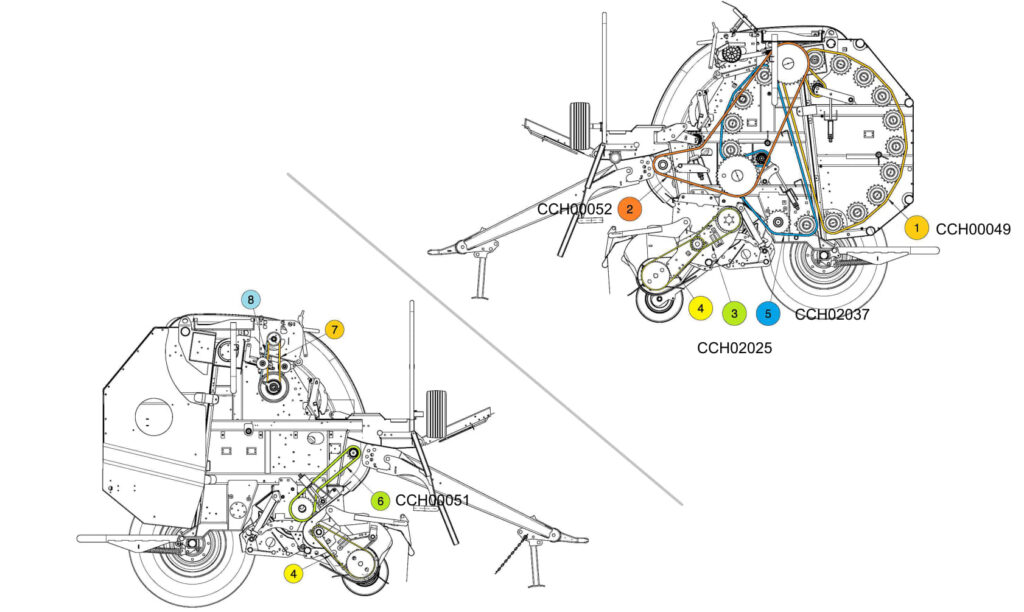 CCH00052 2

1 CCH00049

4 3 5 CCH02037

CCH02025

8

7

6 CCH00051

4